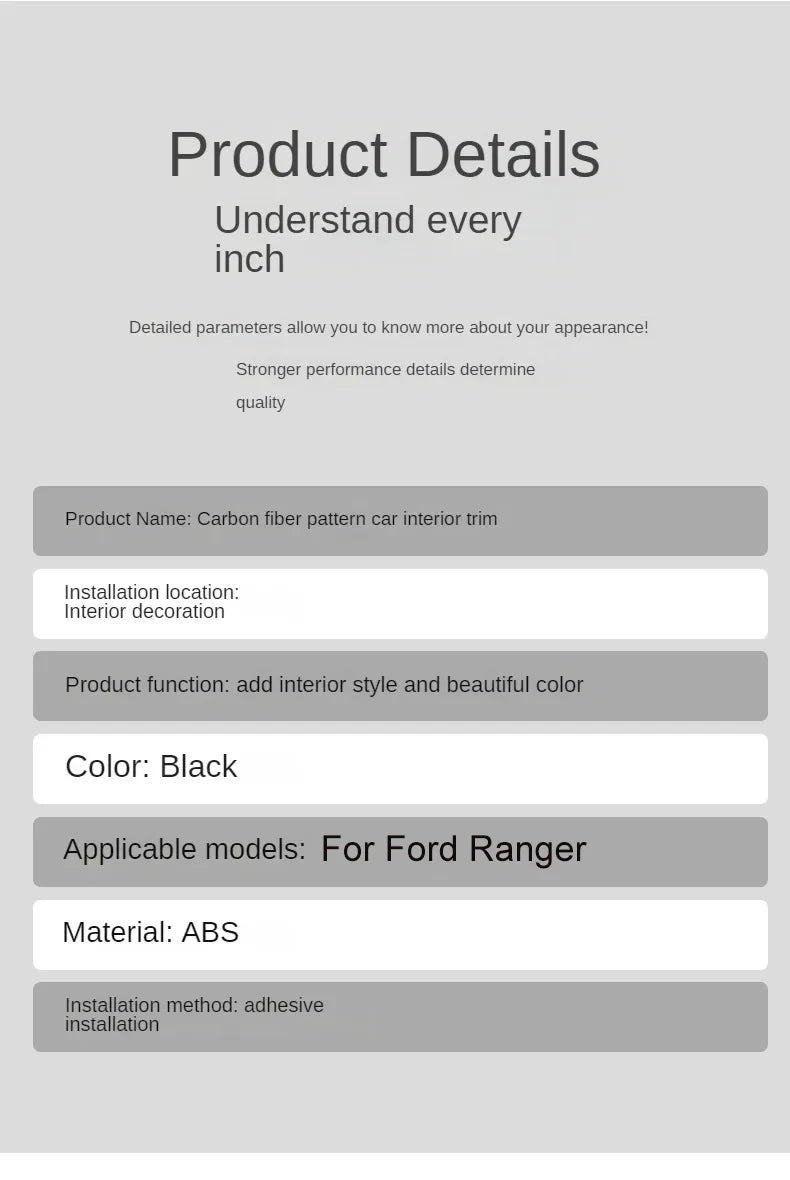 Product Details

Understand every inch

Detailed parameters allow you to know more about your appearance!

Stronger performance details determine quality

Product Name: Carbon fiber pattern car interior trim

Installation location: Interior decoration

Product function: add interior style and beautiful color

Color: Black

Applicable models: For Ford Ranger

Material: ABS

Installation method: adhesive installation