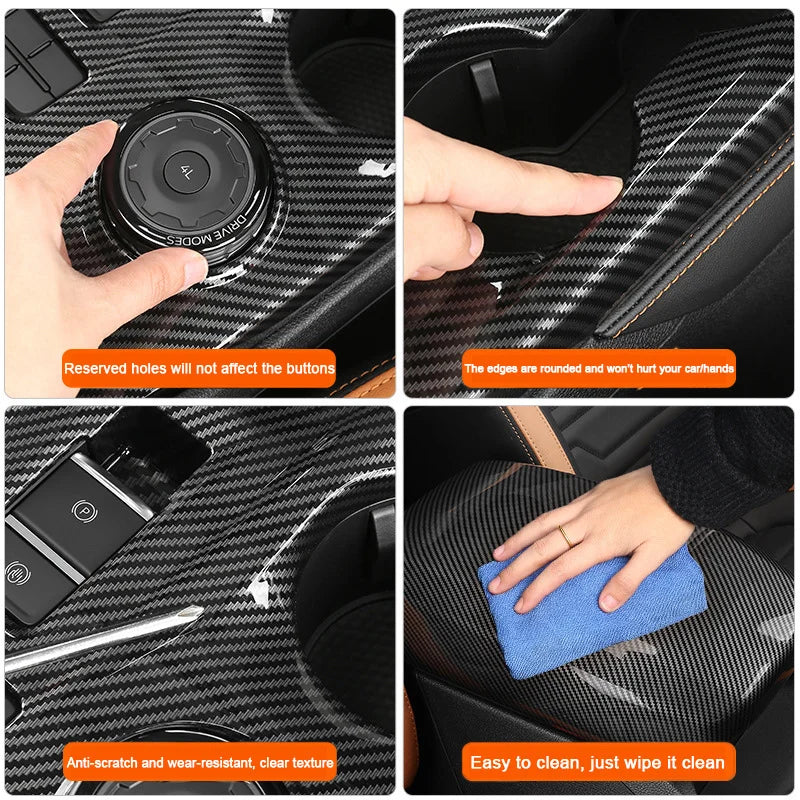 4L

DRIVE MODES

Reserved holes will not affect the buttons

The edges are rounded and won't hurt your car/hands

Anti-scratch and wear-resistant, clear texture

Easy to clean, just wipe it clean