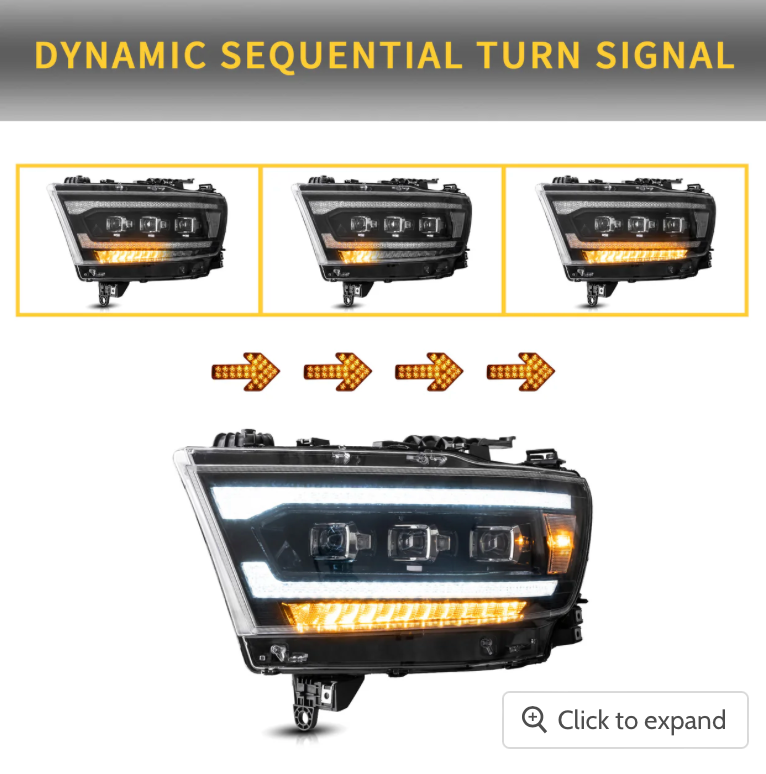 DYNAMIC SEQUENTIAL TURN SIGNAL

Click to expand