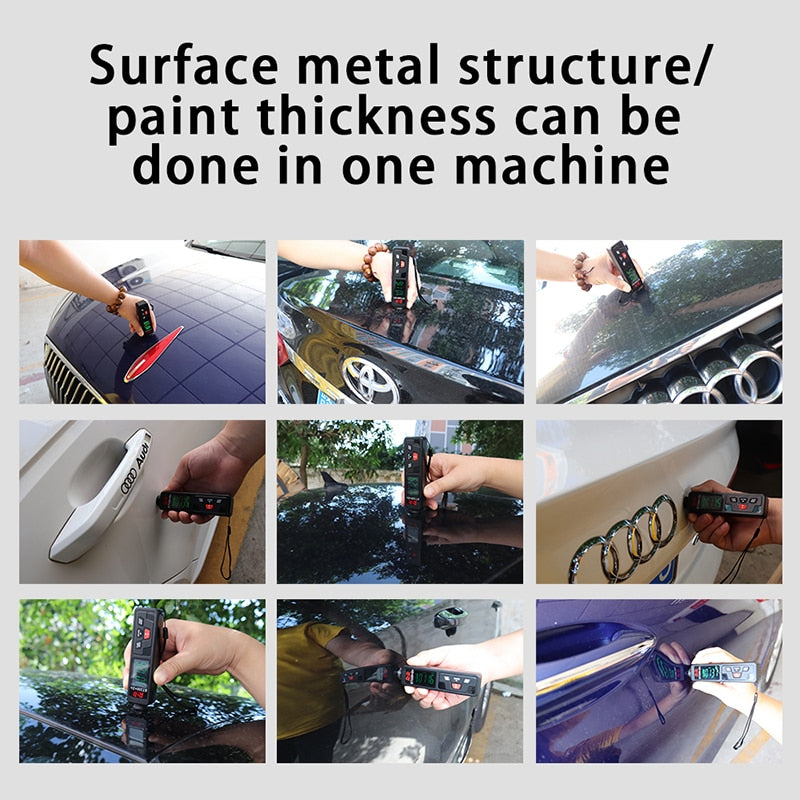 Surface metal structure/ paint thickness can be done in one machine

Audi