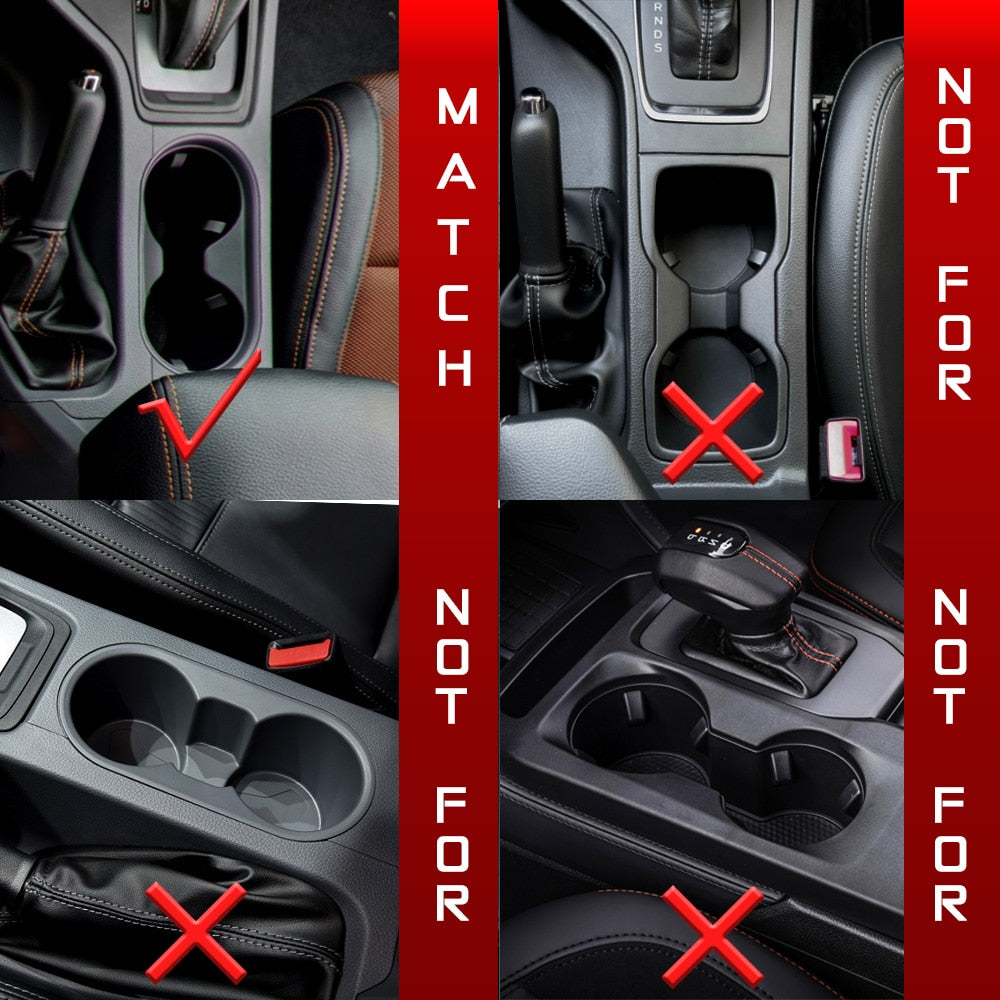 MATCH

RNDS

NOT FOR

NOT FOR

NOT FOR