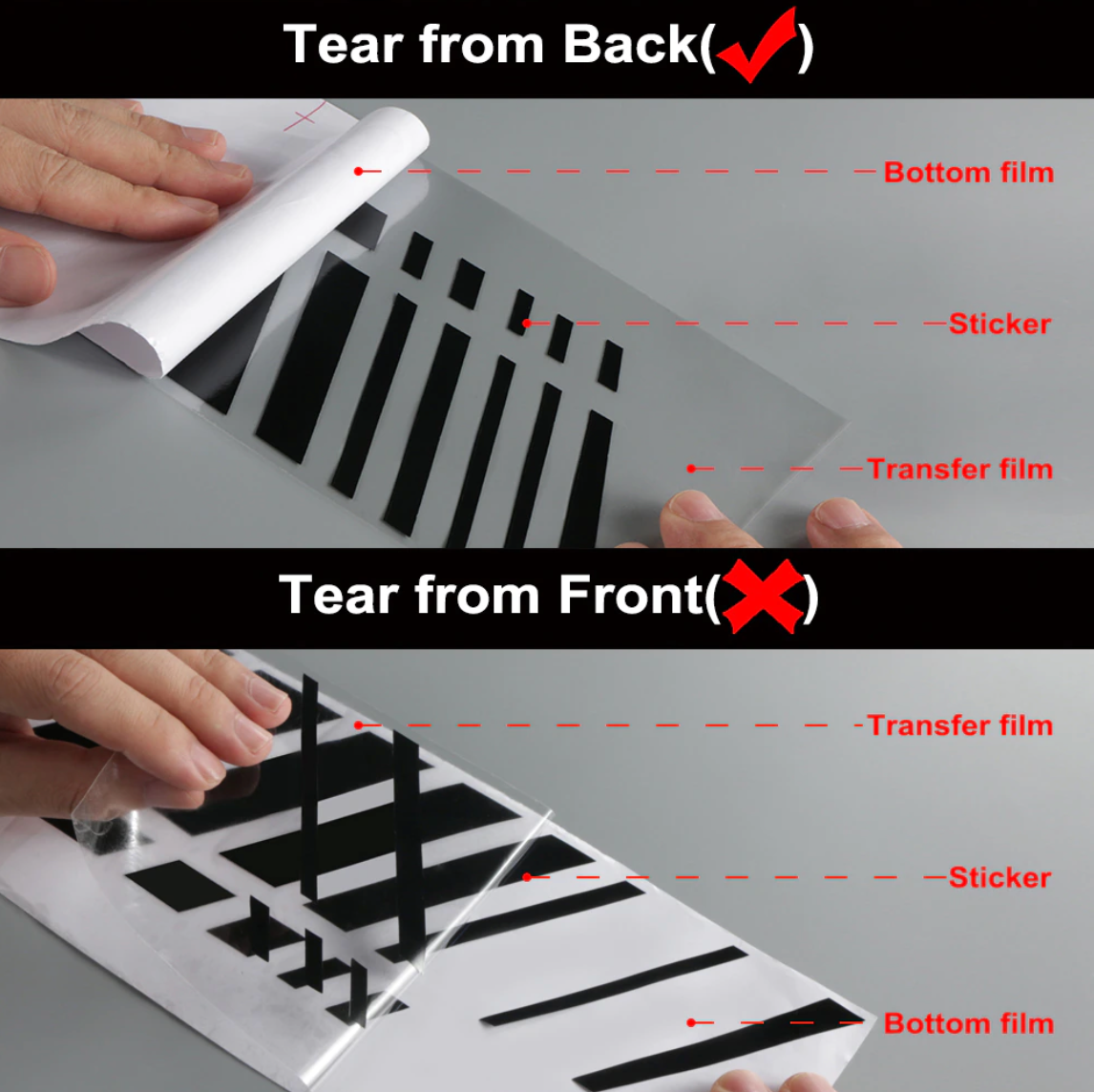 Tear from Back(✓)

Bottom film

Sticker

Transfer film

Tear from Front(✗)

Transfer film

Sticker

Bottom film