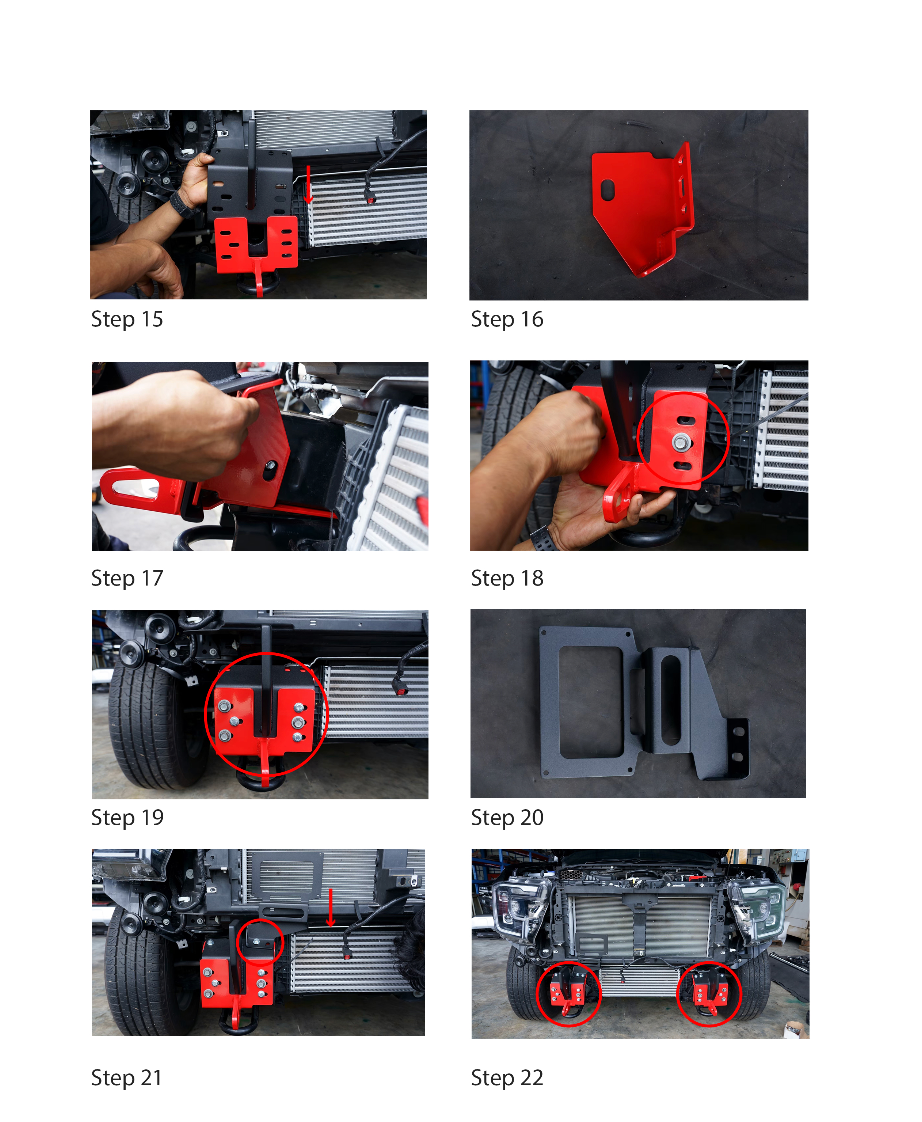 Step 15

Step 16

Step 17

Step 18

Step 19

Step 20

Step 21

Step 22