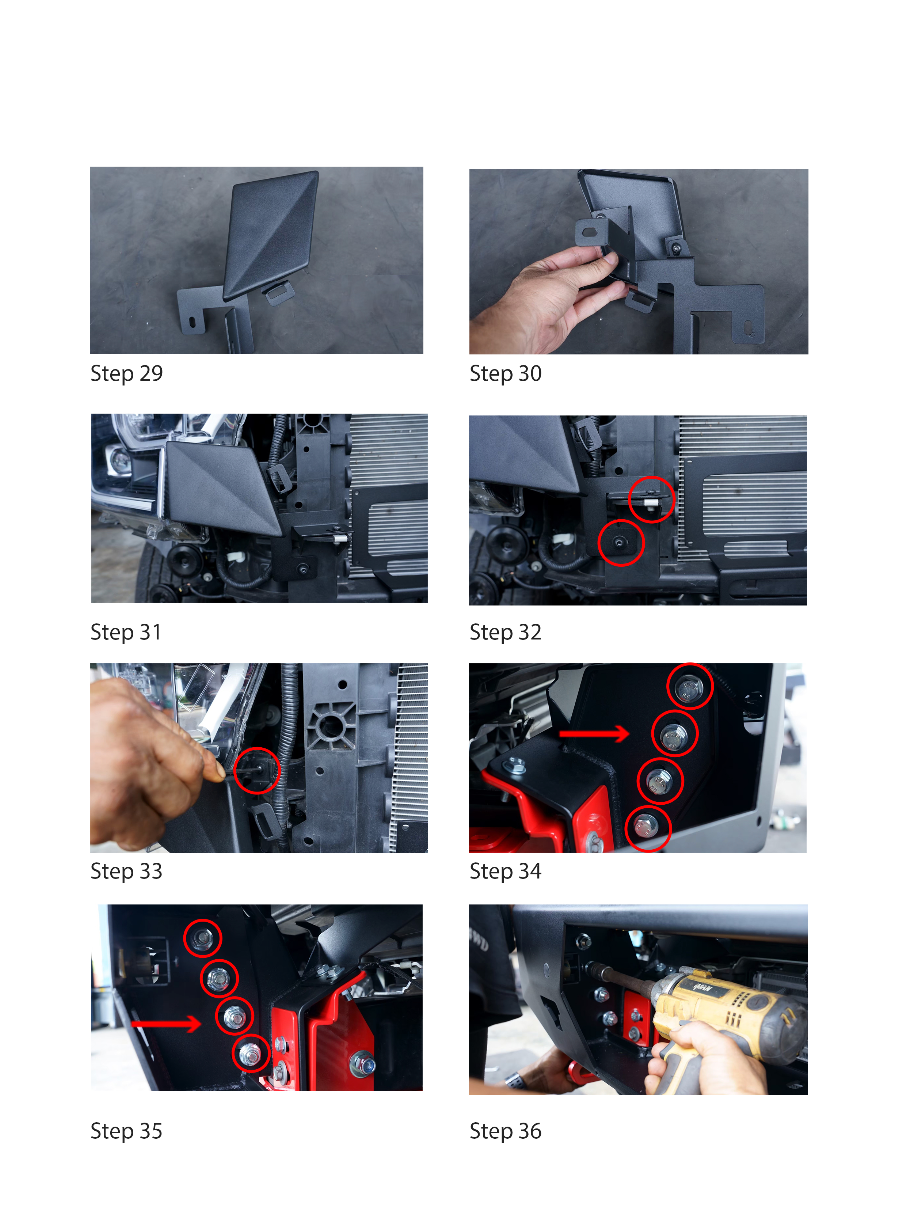 Step 29

Step 30

Step 31

Step 32

Step 33

Step 34

Step 35

Step 36