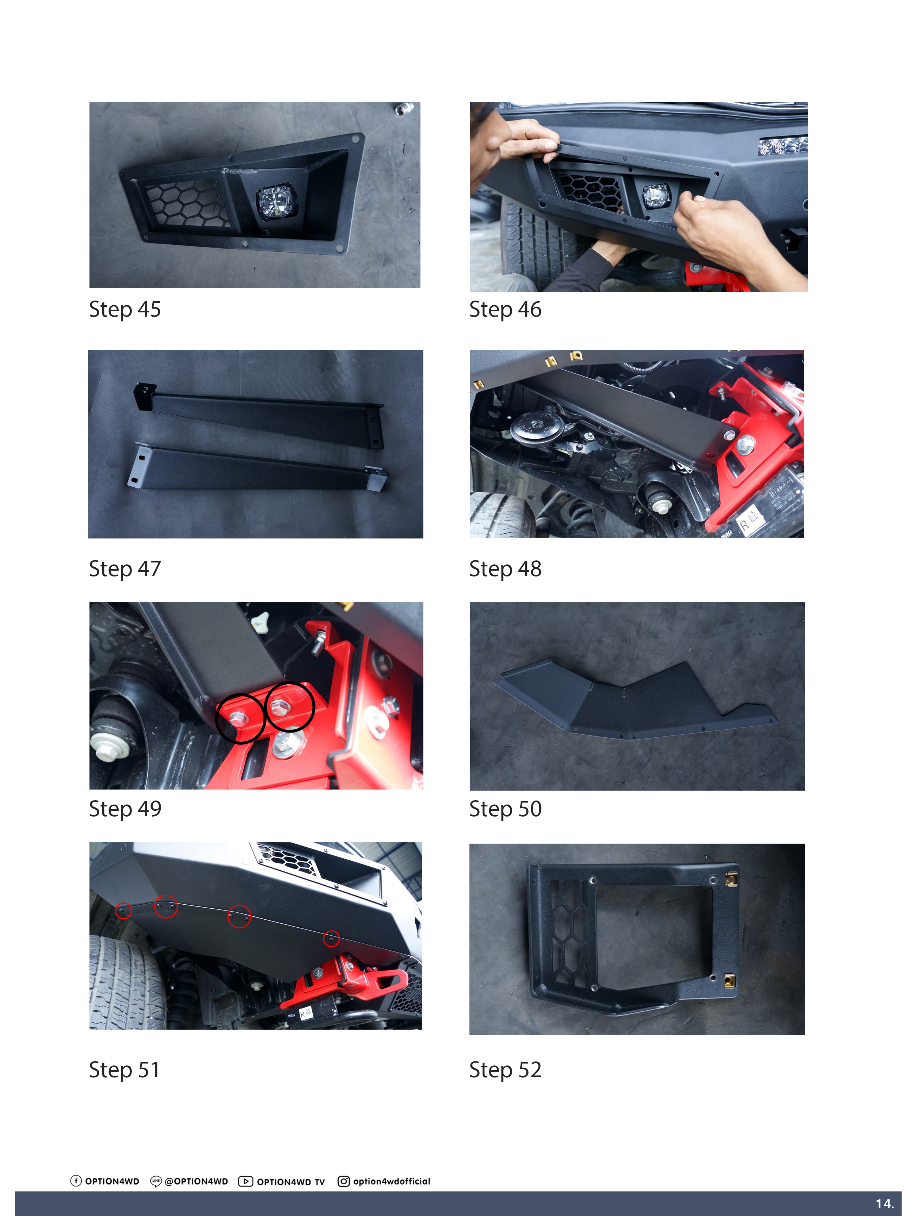 Step 45

Step 46

Step 47

Step 48

Step 49

Step 50

Step 51

Step 52

OPTION4WD @OPTION4WD OPTION4WD TV option4wdofficial

14.